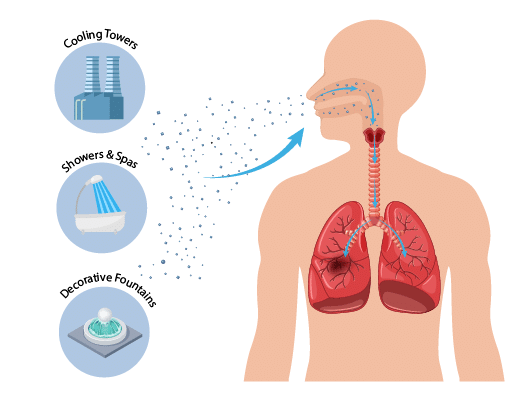 Cooling Towers

Showers & Spas

Decorative Fountains